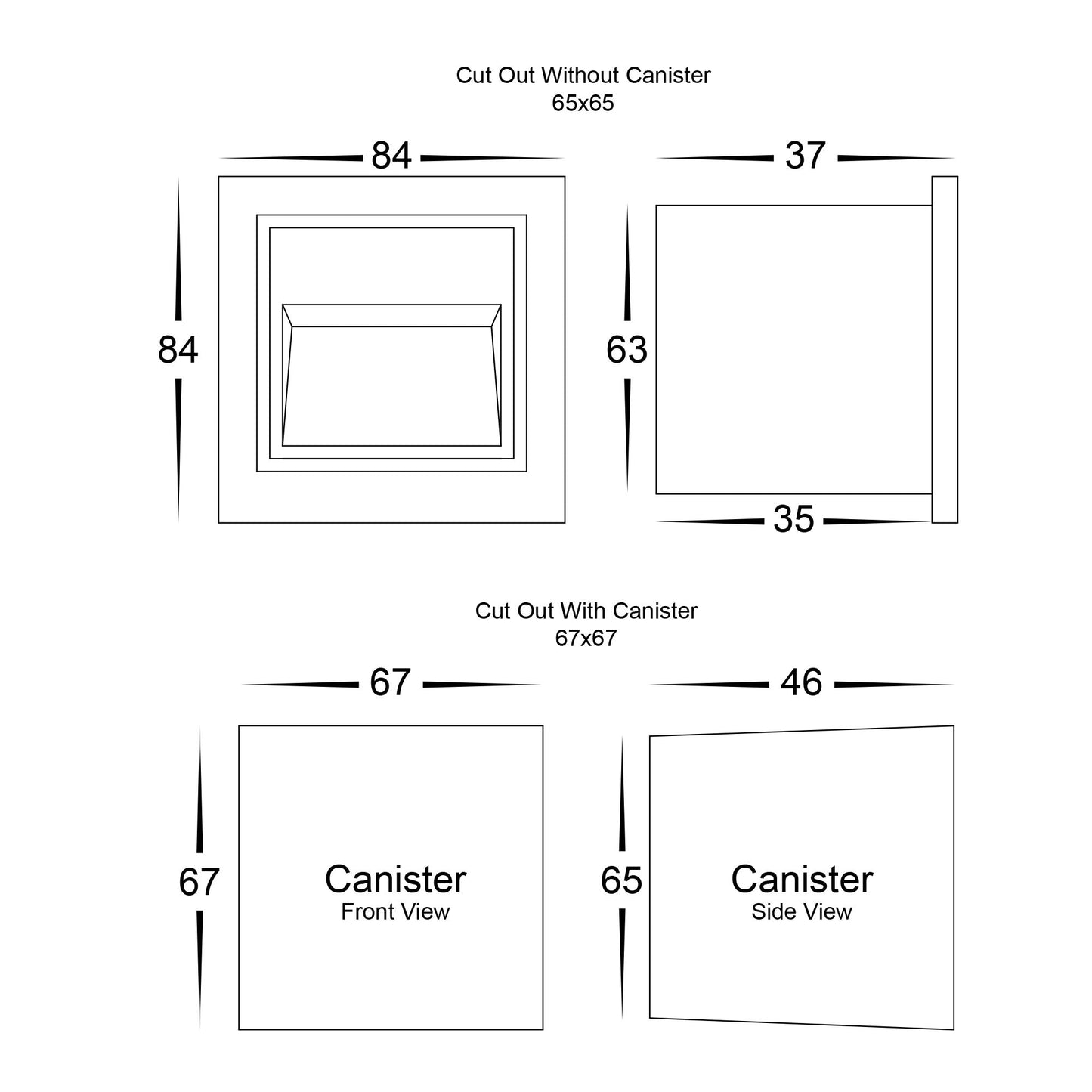 Cut Out Without Canister
65x65

84

37

84

63

35

Cut Out With Canister
67x67

67

46

67

Canister
Front View

65

Canister
Side View